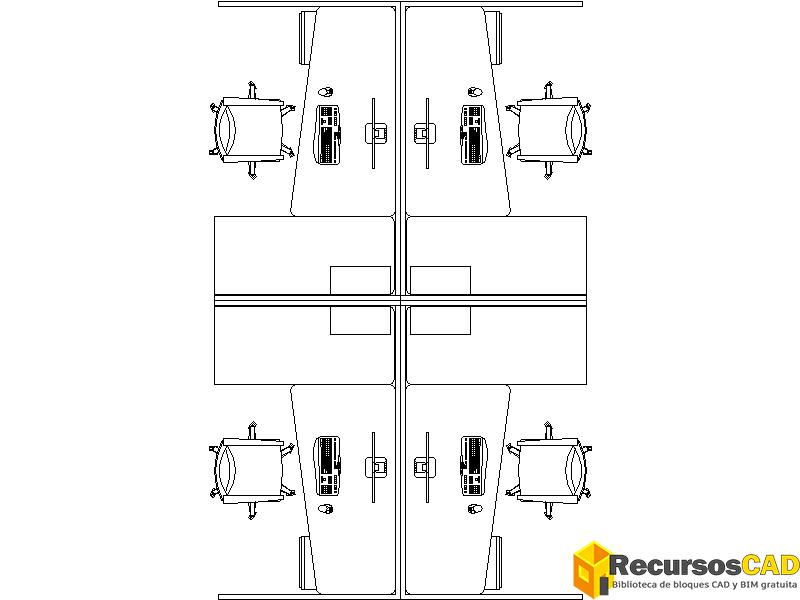 RecursosCAD
Biblioteca de bloques CAD y BIM gratuita