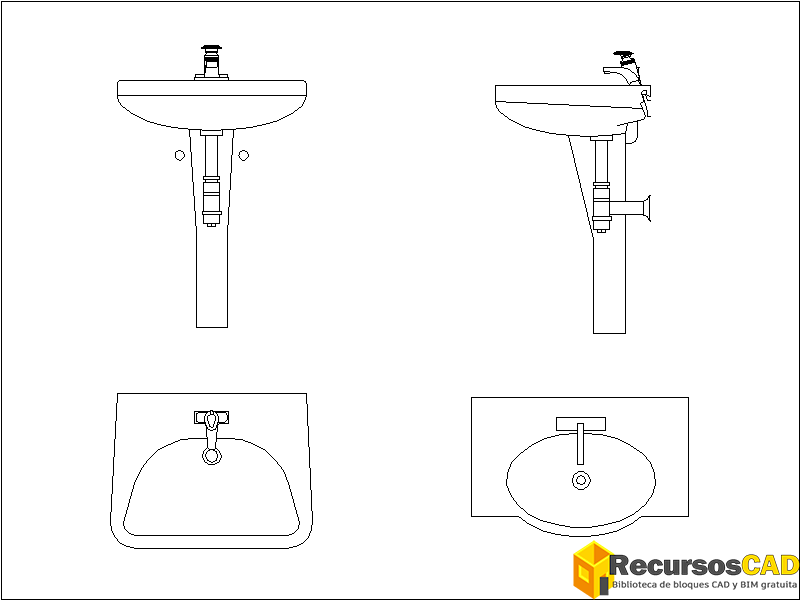 RecursosCAD
Biblioteca de bloques CAD y BIM gratuita