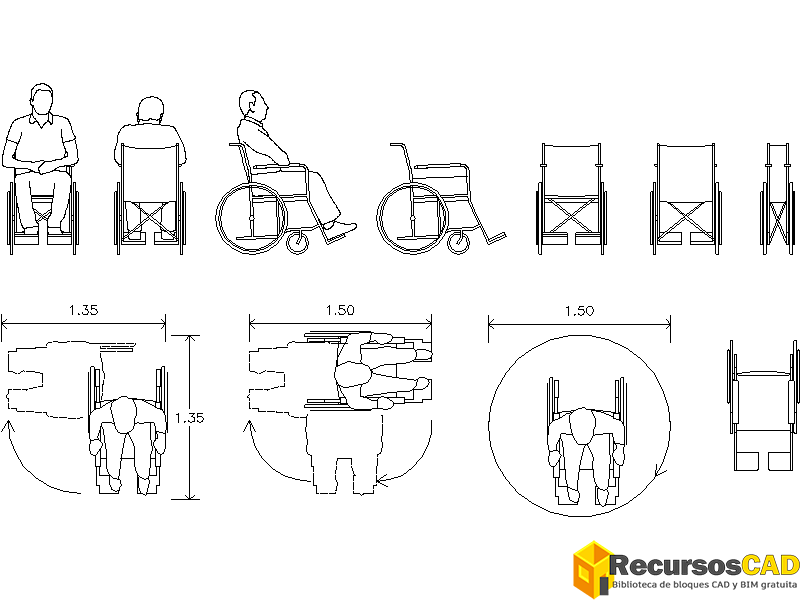 1.35

1.35

1.50

1.50

RecursosCAD
Biblioteca de bloques CAD y BIM gratuita