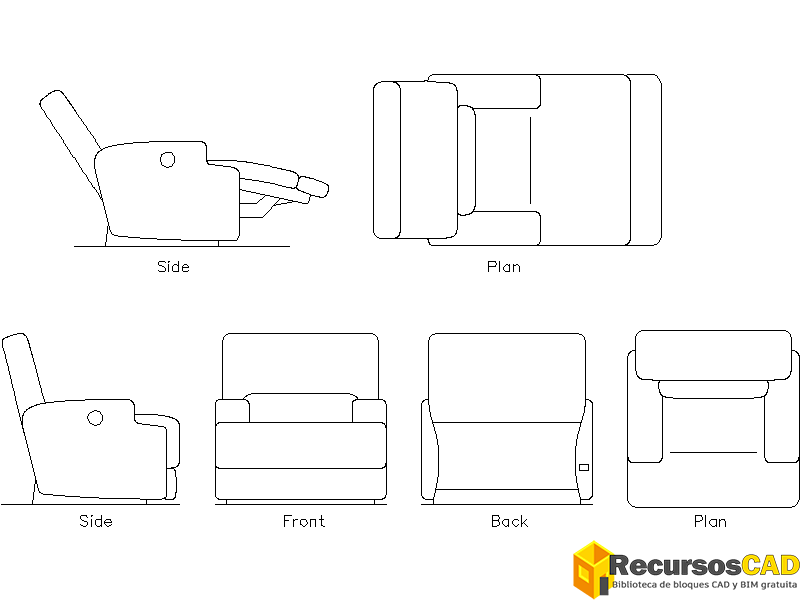 Side

Plan

Side

Front

Back

Plan

RecursosCAD
Biblioteca de bloques CAD y BIM gratuita