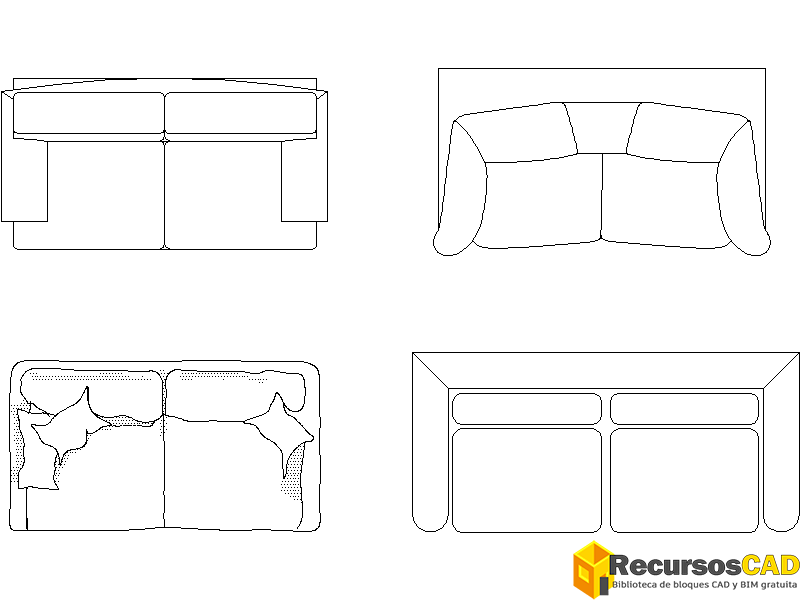 RecursosCAD
Biblioteca de bloques CAD y BIM gratuita